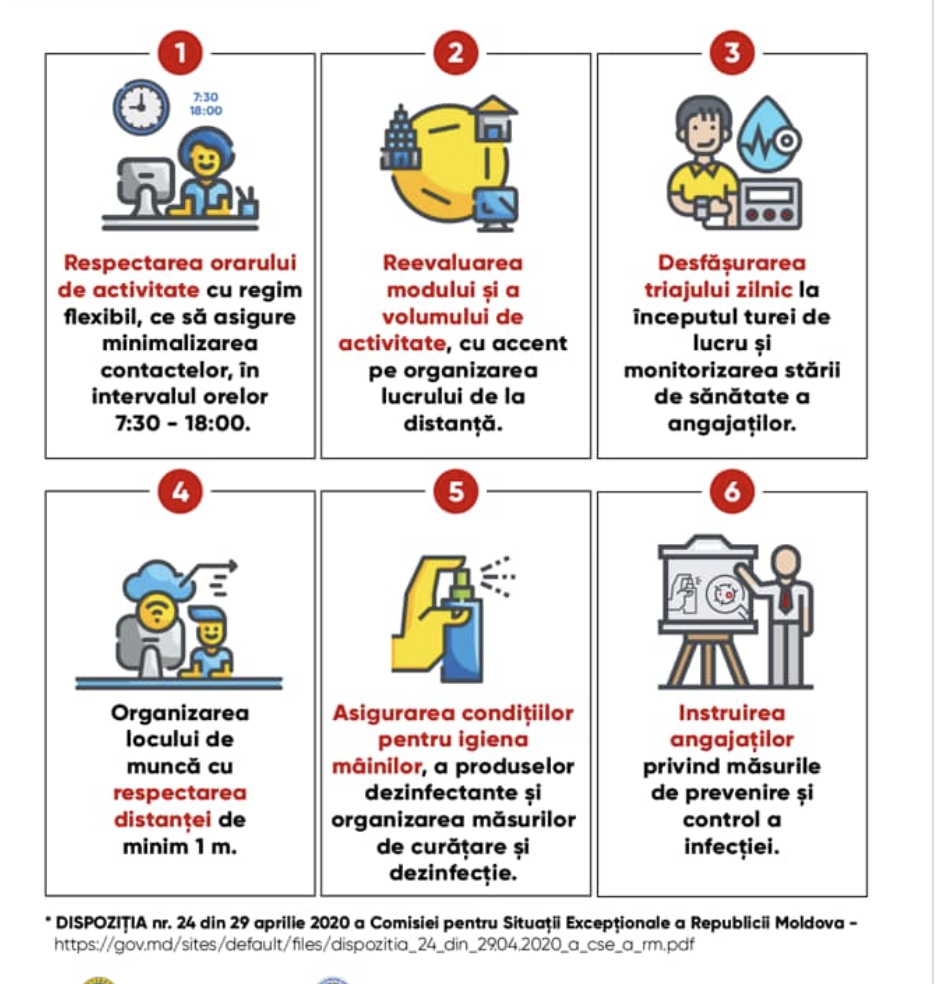 1

7:30
18:00

Respectarea orarului de activitate cu regim flexibil, ce să asigure minimalizarea contactelor, în intervalul orelor 7:30 - 18:00.

2

Reevaluarea modului și a volumului de activitate, cu accent pe organizarea lucrului de la distanță.

3

Desfășurarea triajului zilnic la începutul turei de lucru și monitorizarea stării de sănătate a angajaților.

4

Organizarea locului de muncă cu respectarea distanței de minim 1 m.

5

Asigurarea condițiilor pentru igiena mâinilor, a produselor dezinfectante și organizarea măsurilor de curățare și dezinfecție.

6

Instruirea angajaților privind măsurile de prevenire și control a infecției.

* DISPOZIȚIA nr. 24 din 29 aprilie 2020 a Comisiei pentru Situații Excepționale a Republicii Moldova - https://gov.md/sites/default/files/dispozitia_24_din_29.04.2020_a_cse_a_rm.pdf